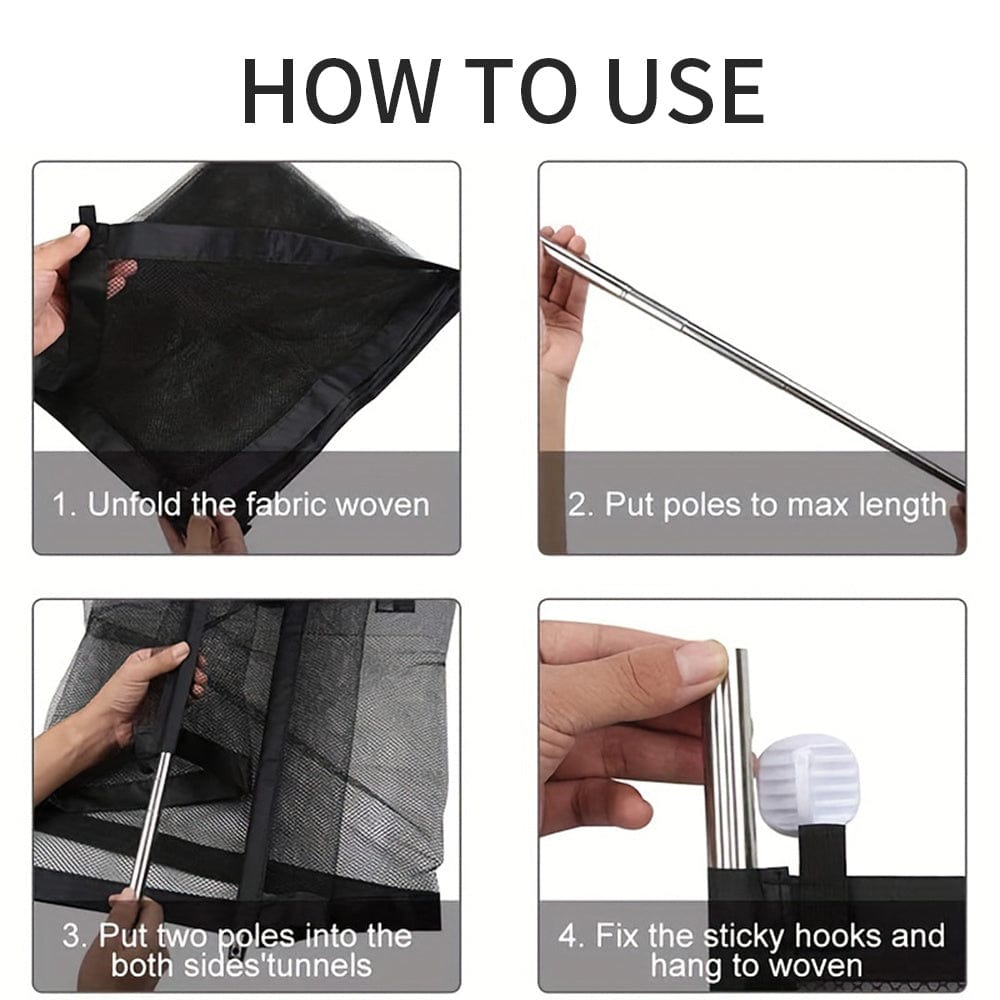 HOW TO USE

1. Unfold the fabric woven

2. Put poles to max length

3. Put two poles into the both sides'tunnels

4. Fix the sticky hooks and hang to woven